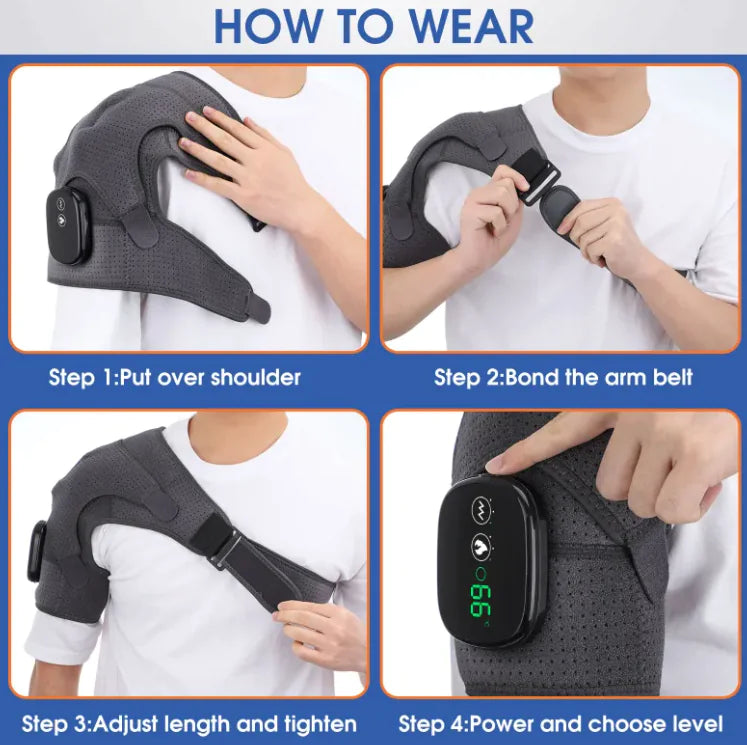 HOW TO WEAR

Step 1:Put over shoulder

Step 2:Bond the arm belt

Step 3:Adjust length and tighten

99

Step 4:Power and choose level